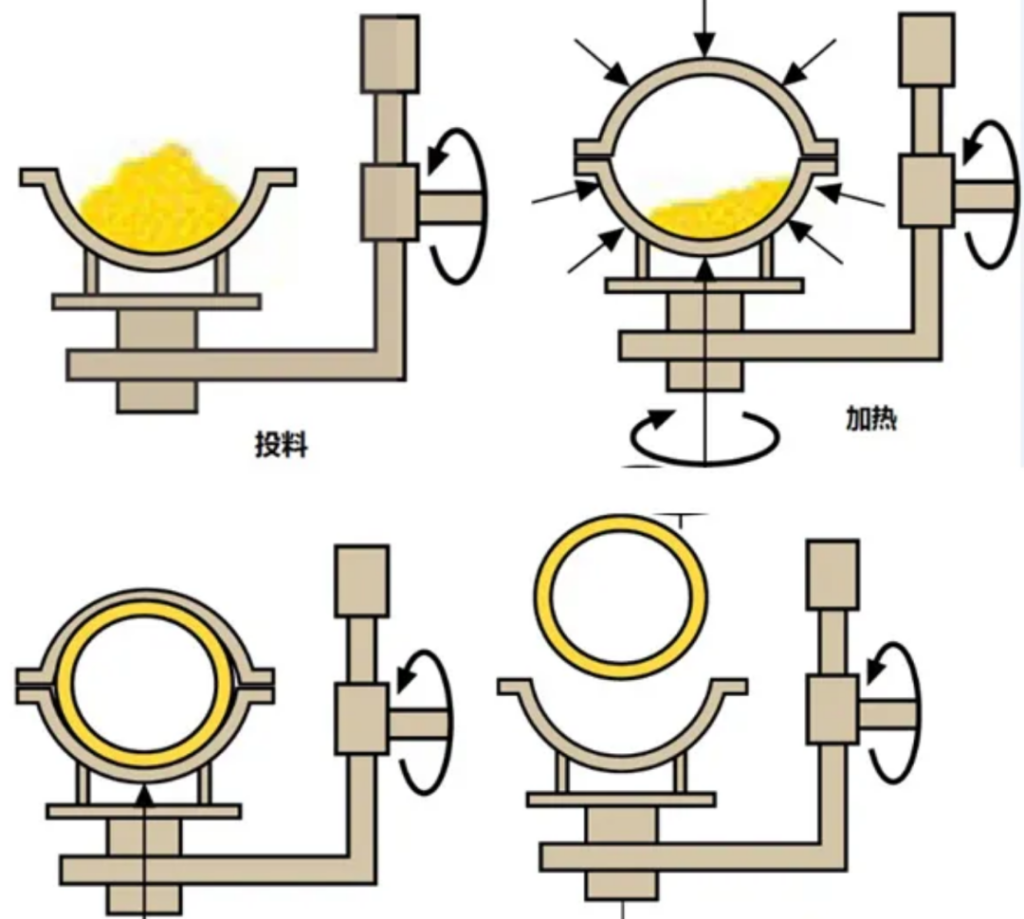 投料

加热